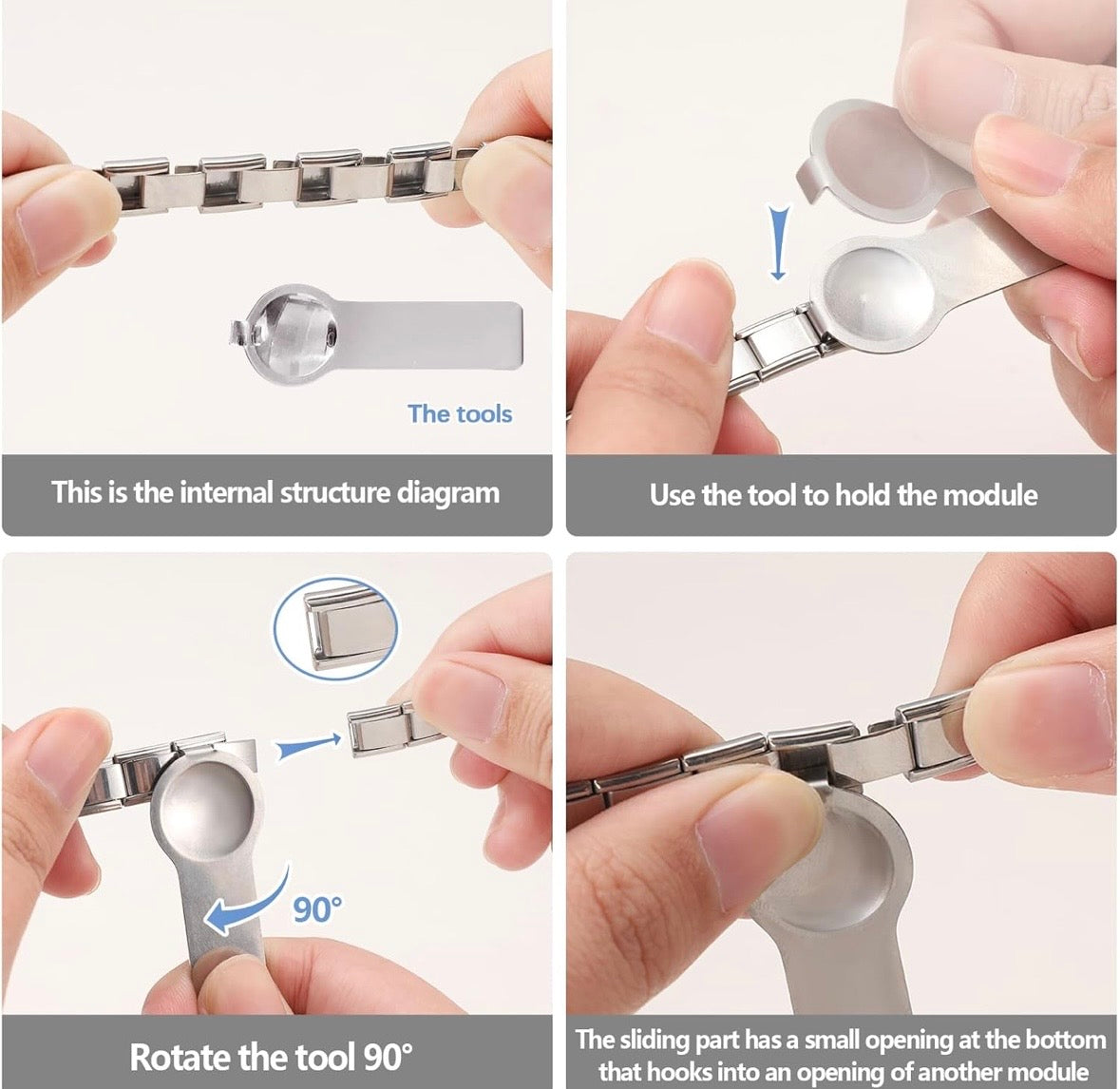 The tools

This is the internal structure diagram

Use the tool to hold the module

90°

Rotate the tool 90°

The sliding part has a small opening at the bottom that hooks into an opening of another module